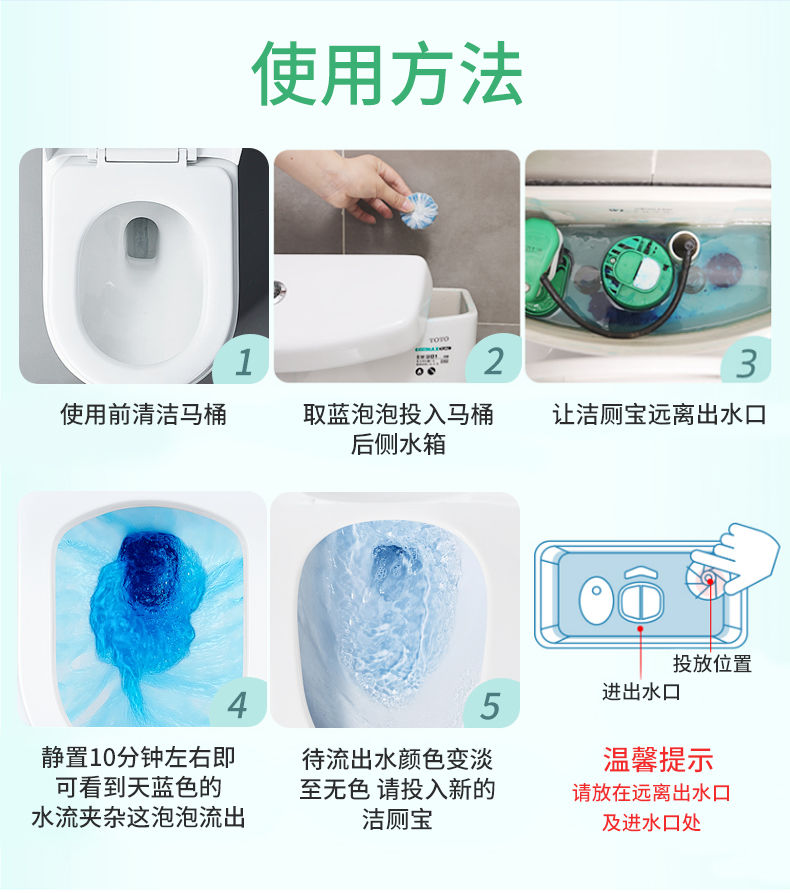 使用方法

1
使用前清洁马桶

TOTO
2
取蓝泡泡投入马桶后侧水箱

3
让洁厕宝远离出水口

4
静置10分钟左右即可看到天蓝色的水流夹杂这泡泡流出

5
待流出水颜色变淡至无色 请投入新的洁厕宝

投放位置
进出水口

温馨提示
请放在远离出水口及进水口处